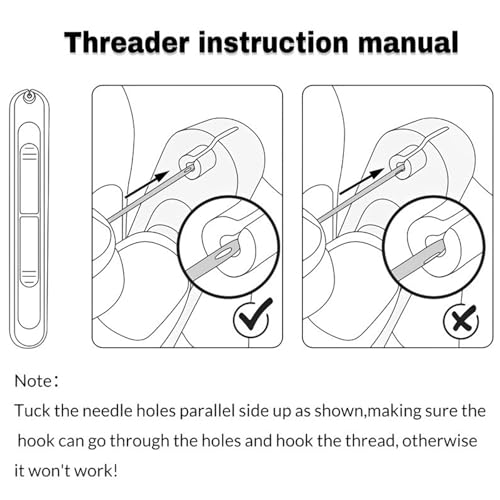 Threader instruction manual

Note：

Tuck the needle holes parallel side up as shown,making sure the hook can go through the holes and hook the thread, otherwise it won't work!