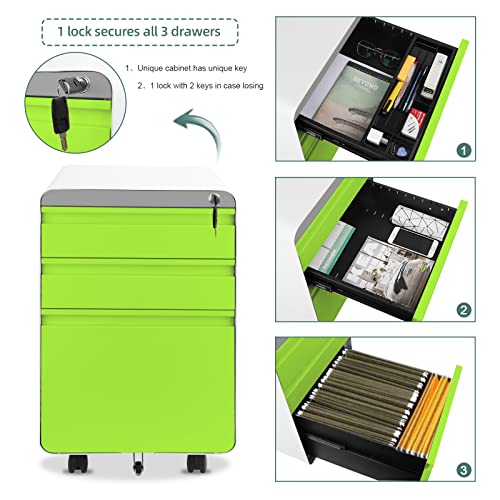 1 lock secures all 3 drawers

1、Unique cabinet has unique key

2、1 lock with 2 keys in case losing

BEYOND

1

2

3