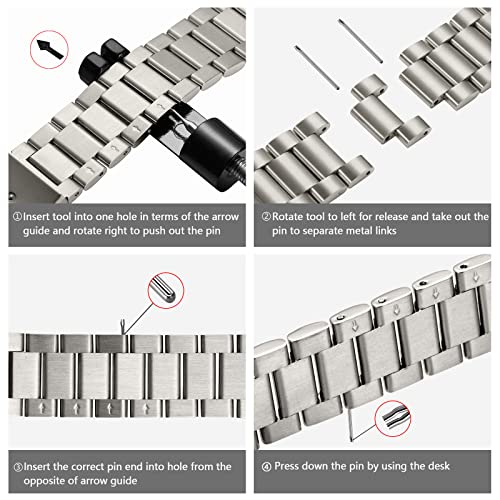 ①Insert tool into one hole in terms of the arrow guide and rotate right to push out the pin

②Rotate tool to left for release and take out the pin to separate metal links

③Insert the correct pin end into hole from the opposite of arrow guide

④ Press down the pin by using the desk