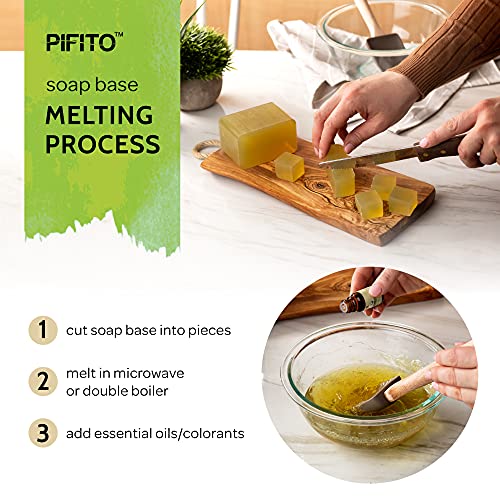 PIFITO™

soap base

MELTING PROCESS

1 cut soap base into pieces

2 melt in microwave or double boiler

3 add essential oils/colorants