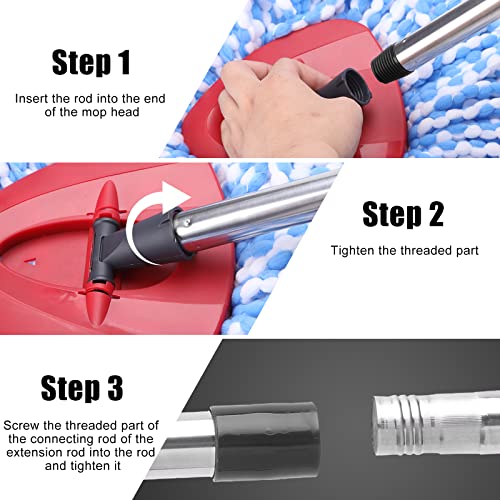 Step 1

Insert the rod into the end of the mop head

Step 2

Tighten the threaded part

Step 3

Screw the threaded part of the connecting rod of the extension rod into the rod and tighten it