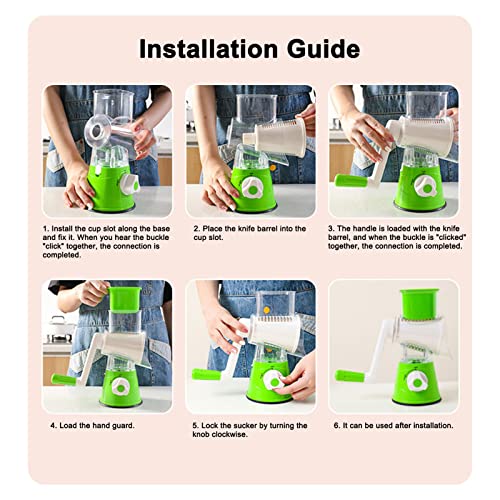 Installation Guide

1. Install the cup slot along the base and fix it. When you hear the buckle "click" together, the connection is completed.

2. Place the knife barrel into the cup slot.

3. The handle is loaded with the knife barrel, and when the buckle is "clicked" together, the connection is completed.

4. Load the hand guard.

5. Lock the sucker by turning the knob clockwise.

6. It can be used after installation.