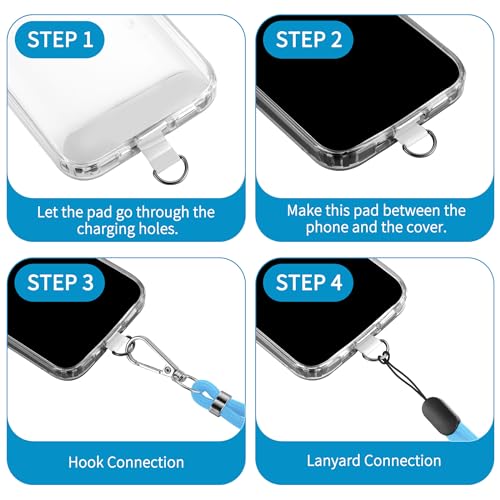 STEP 1

Let the pad go through the charging holes.

STEP 2

Make this pad between the phone and the cover.

STEP 3

Hook Connection

STEP 4

Lanyard Connection