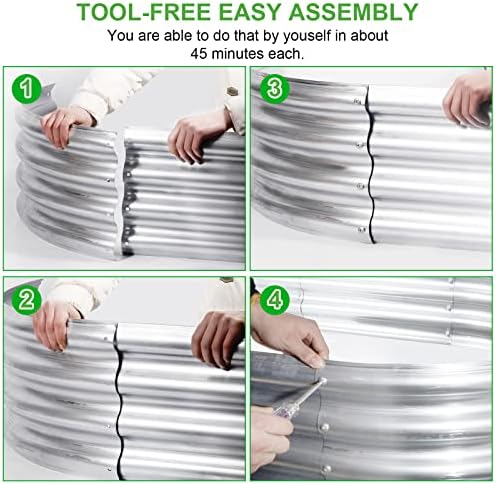 TOOL-FREE EASY ASSEMBLY
You are able to do that by youself in about 45 minutes each.

1

3

2

4