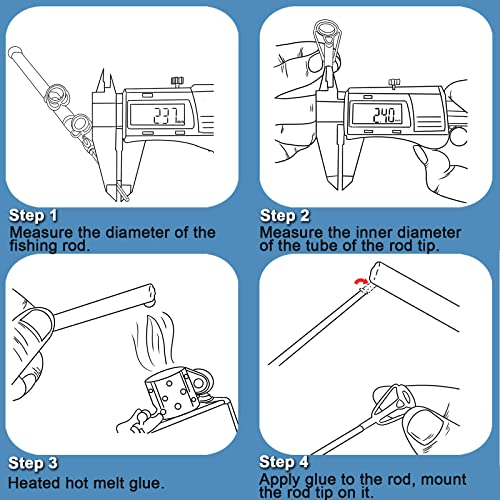 2.37

Step 1
Measure the diameter of the fishing rod.

2.40

Step 2
Measure the inner diameter of the tube of the rod tip.

Step 3
Heated hot melt glue.

Step 4
Apply glue to the rod, mount the rod tip on it.