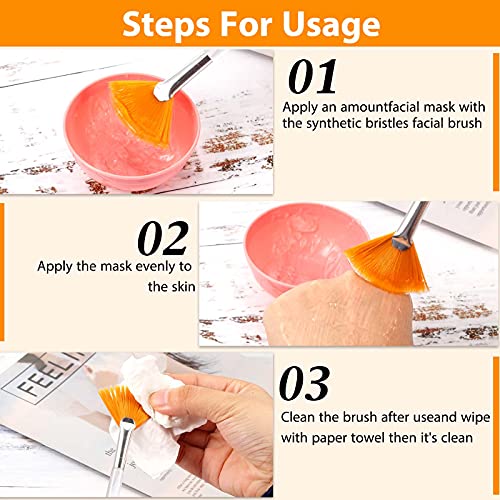 Steps For Usage

01
Apply an amountfacial mask with the synthetic bristles facial brush

02
Apply the mask evenly to the skin

FEEL

03
Clean the brush after useand wipe with paper towel then it's clean