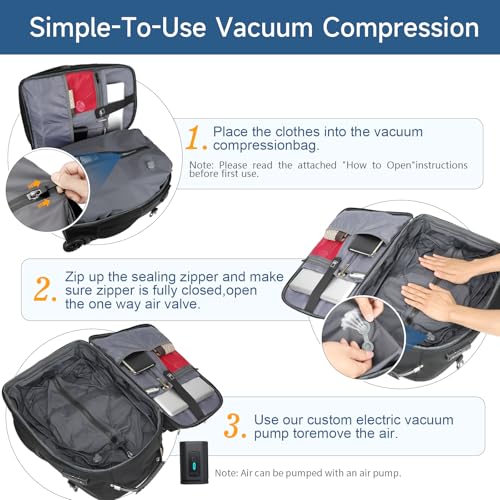 Simple-To-Use Vacuum Compression

1. Place the clothes into the vacuum compressionbag.

Note: Please read the attached "How to Open"instructions before first use.

2. Zip up the sealing zipper and make sure zipper is fully closed,open the one way air valve.

3. Use our custom electric vacuum pump toremove the air.

Note: Air can be pumped with an air pump.