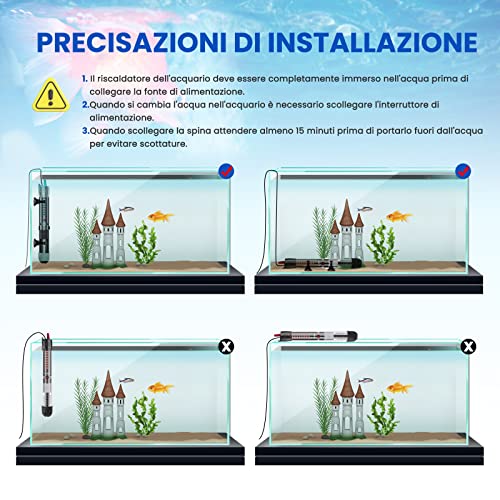 PRECISAZIONI DI INSTALLAZIONE

1. Il riscaldatore dell'acquario deve essere completamente immerso nell'acqua prima di collegare la fonte di alimentazione.

2.Quando si cambia l'acqua nell'acquario è necessario scollegare l'interruttore di alimentazione.

3.Quando scollegare la spina attendere almeno 15 minuti prima di portarlo fuori dall'acqua per evitare scottature.