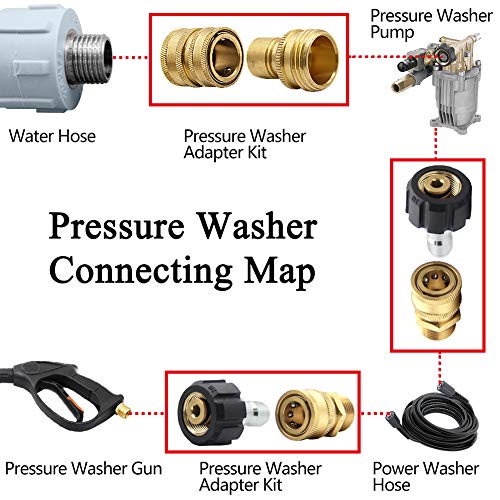 Pressure Washer Pump

Water Hose

Pressure Washer Adapter Kit

Pressure Washer Connecting Map

Pressure Washer Gun

Pressure Washer Adapter Kit

Power Washer Hose