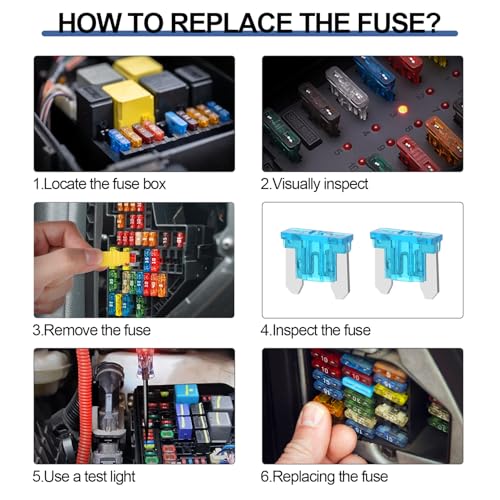 HOW TO REPLACE THE FUSE?

1.Locate the fuse box

2.Visually inspect

3.Remove the fuse

4.Inspect the fuse

5.Use a test light

6.Replacing the fuse