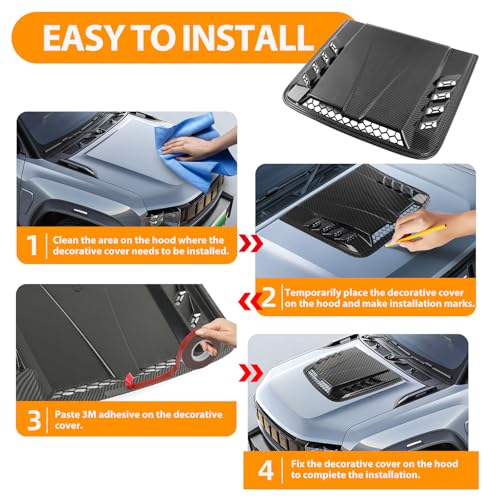 EASY TO INSTALL

1 Clean the area on the hood where the decorative cover needs to be installed.

2 Temporarily place the decorative cover on the hood and make installation marks.

3 Paste 3M adhesive on the decorative cover.

4 Fix the decorative cover on the hood to complete the installation.