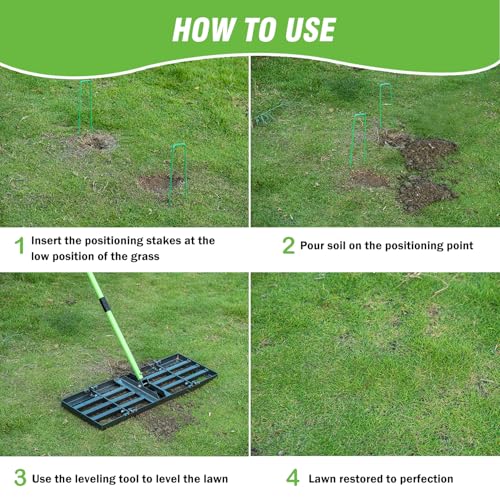 HOW TO USE

1 Insert the positioning stakes at the low position of the grass

2 Pour soil on the positioning point

3 Use the leveling tool to level the lawn

4 Lawn restored to perfection