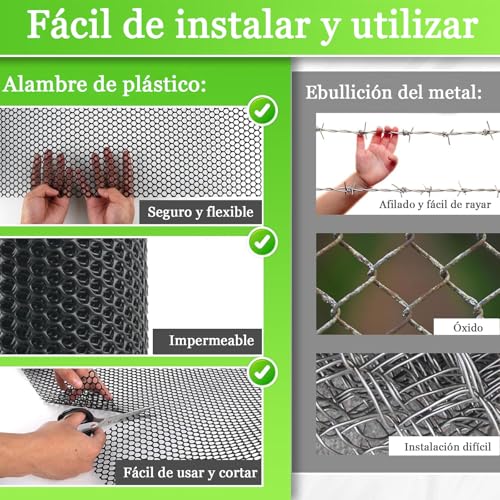 Fácil de instalar y utilizar

Alambre de plástico:

Seguro y flexible

Impermeable

Fácil de usar y cortar

Ebullición del metal:

Afilado y fácil de rayar

Óxido

Instalación difícil