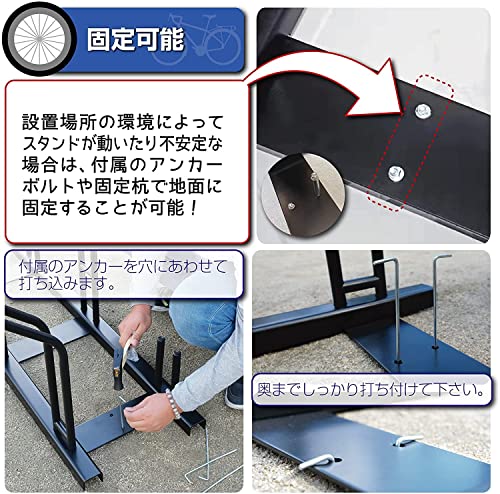 固定可能

設置場所の環境によってスタンドが動いたり不安定な場合は、付属のアンカーボルトや固定杭で地面に固定することが可能！

付属のアンカーを穴にあわせて打ち込みます。

奥までしっかり打ち付けて下さい。