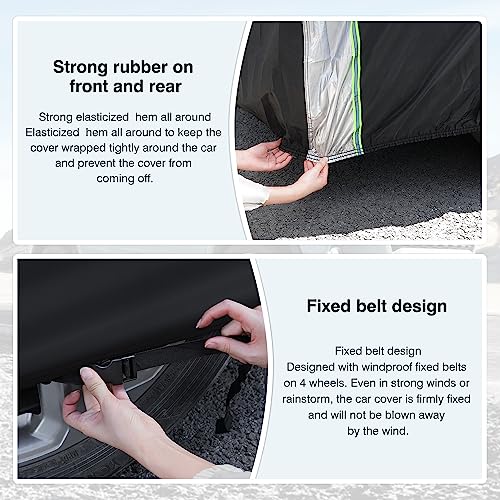 Strong rubber on front and rear

Strong elasticized hem all around
Elasticized hem all around to keep the cover wrapped tightly around the car and prevent the cover from coming off.

Fixed belt design

Fixed belt design
Designed with windproof fixed belts on 4 wheels. Even in strong winds or rainstorm, the car cover is firmly fixed and will not be blown away by the wind.