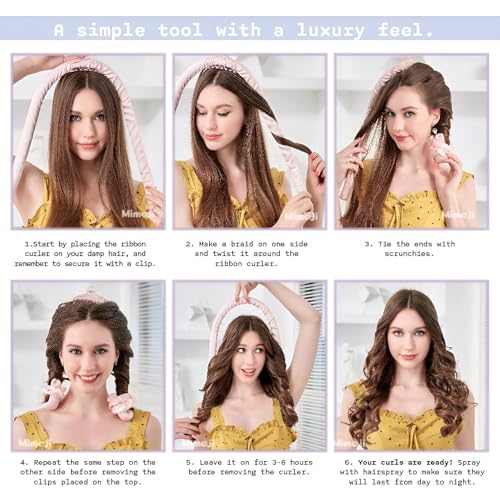 A simple tool with a luxury feel.

Mimoji

1.Start by placing the ribbon curler on your damp hair, and remember to secure it with a clip.

Mimoji

2. Make a braid on one side and twist it around the ribbon curler.

Mimoji

3. Tie the ends with scrunchies.

Mimoji

4. Repeat the same step on the other side before removing the clips placed on the top.

Mimoji

5. Leave it on for 3-6 hours before removing the curler.

Mimoji

6. Your curls are ready! Spray with hairspray to make sure they will last from day to night.