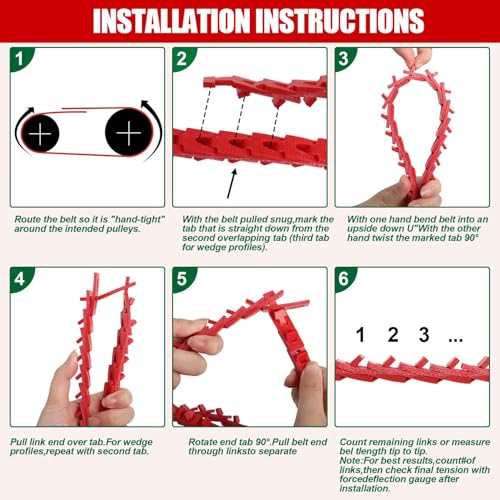 INSTALLATION INSTRUCTIONS

1

Route the belt so it is "hand-tight" around the intended pulleys.

2

With the belt pulled snug,mark the tab that is straight down from the second overlapping tab (third tab for wedge profiles).

3

With one hand bend belt into an upside down U"With the other hand twist the marked tab 90°

4

Pull link end over tab.For wedge profiles,repeat with second tab.

5

Rotate end tab 90°.Pull belt end through linksto separate

6

1 2 3 ...

Count remaining links or measure bel tlength tip to tip.
Note:For best results,count#of links,then check final tension with forcedeflection gauge after installation.