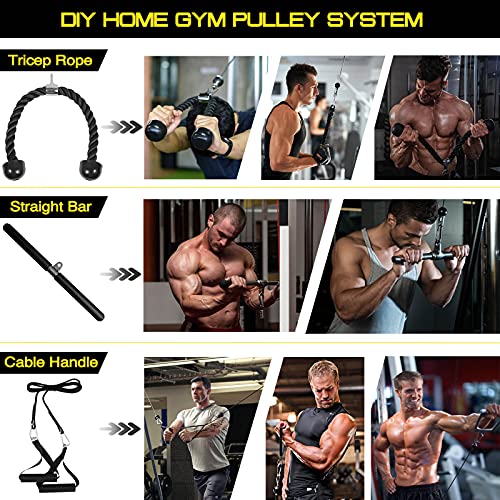 DIY HOME GYM PULLEY SYSTEM

Tricep Rope

Straight Bar

Cable Handle