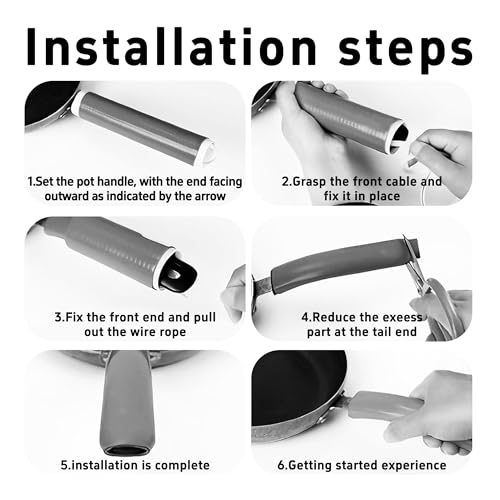 Installation steps

1.Set the pot handle, with the end facing outward as indicated by the arrow

2.Grasp the front cable and fix it in place

3.Fix the front end and pull out the wire rope

4.Reduce the exeess part at the tail end

5.installation is complete

6.Getting started experience