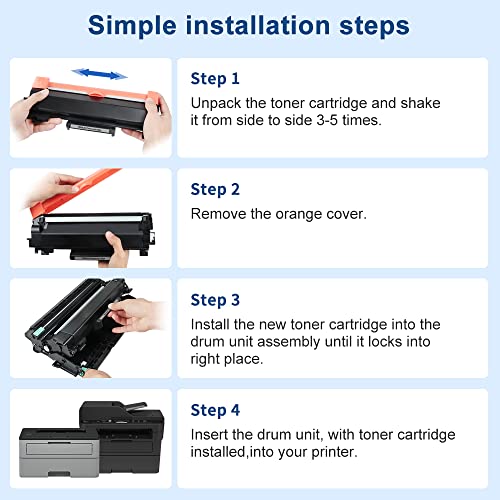 Simple installation steps

Step 1

Unpack the toner cartridge and shake it from side to side 3-5 times.

Step 2

Remove the orange cover.

Step 3

Install the new toner cartridge into the drum unit assembly until it locks into right place.

Step 4

Insert the drum unit, with toner cartridge installed,into your printer.