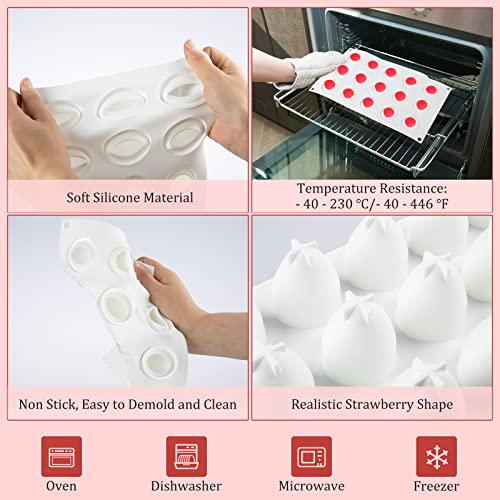 Soft Silicone Material

Temperature Resistance:
- 40 - 230 °C/- 40 - 446 °F

Non Stick, Easy to Demold and Clean

Realistic Strawberry Shape

Oven

Dishwasher

Microwave

Freezer