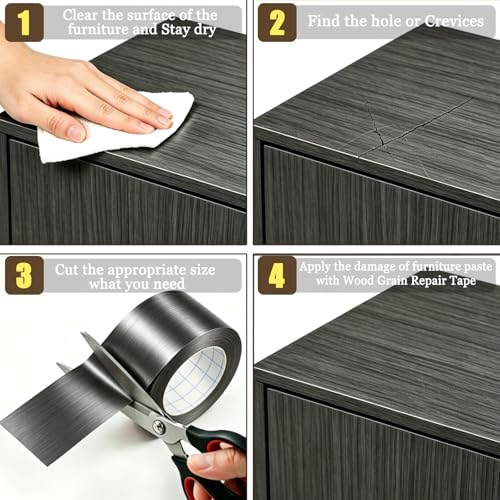 1

Clear the surface of the furniture and Stay dry

2

Find the hole or Crevices

3

Cut the appropriate size what you need

4

Apply the damage of furniture paste with Wood Grain Repair Tape