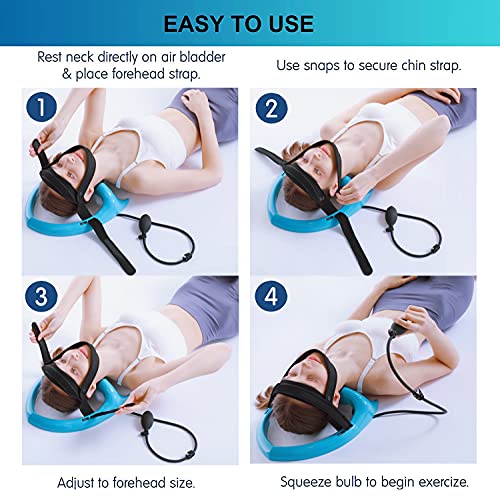 EASY TO USE

Rest neck directly on air bladder & place forehead strap.

Use snaps to secure chin strap.

1

2

3

4

Adjust to forehead size.

Squeeze bulb to begin exercize.