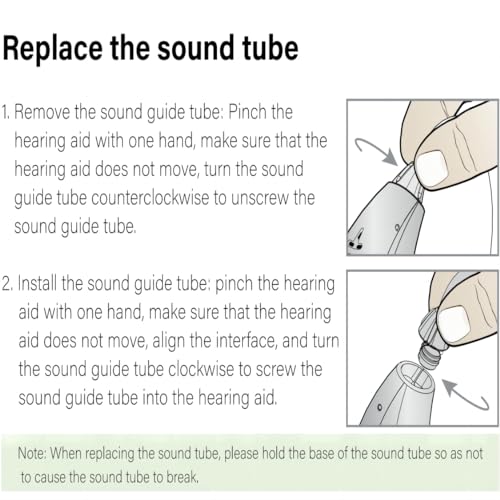 Replace the sound tube

1. Remove the sound guide tube: Pinch the hearing aid with one hand, make sure that the hearing aid does not move, turn the sound guide tube counterclockwise to unscrew the sound guide tube.

2. Install the sound guide tube: pinch the hearing aid with one hand, make sure that the hearing aid does not move, align the interface, and turn the sound guide tube clockwise to screw the sound guide tube into the hearing aid.

Note: When replacing the sound tube, please hold the base of the sound tube so as not to cause the sound tube to break.