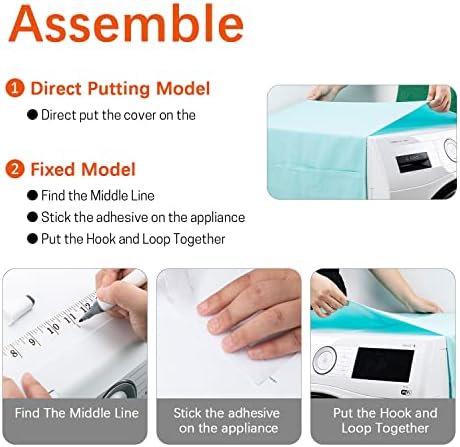 Assemble

1 Direct Putting Model

● Direct put the cover on the

2 Fixed Model

● Find the Middle Line
● Stick the adhesive on the appliance
● Put the Hook and Loop Together

8 9 10 11 12

Find The Middle Line

Stick the adhesive on the appliance

Put the Hook and Loop Together