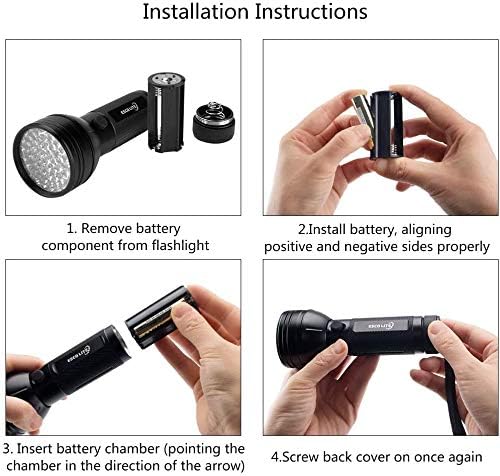 Installation Instructions

ESCO LITE

1. Remove battery component from flashlight

2.Install battery, aligning positive and negative sides properly

ESCO LITE

3. Insert battery chamber (pointing the chamber in the direction of the arrow)

ESCO LITE

4.Screw back cover on once again