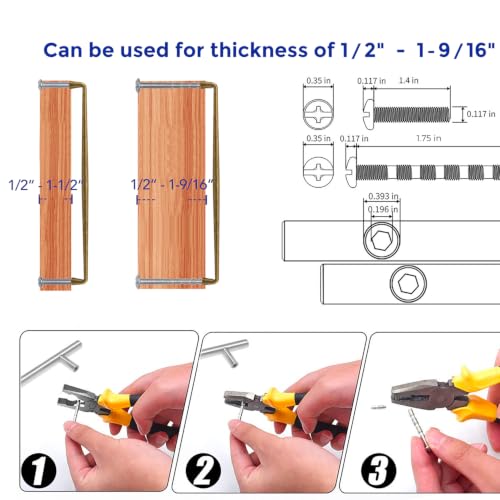 Can be used for thickness of 1/2" - 1-9/16"

1/2" - 1-1/2"

1/2" - 1-9/16"

0.35 in
0.117 in
1.4 in
0.117 in

0.35 in
0.117 in
1.75 in

0.393 in
0.196 in

1

2

3