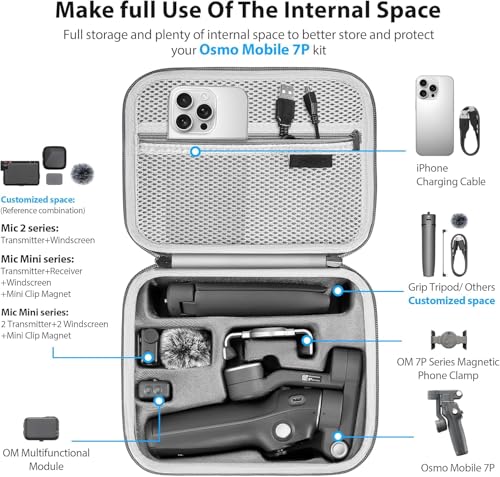 Make full Use Of The Internal Space

Full storage and plenty of internal space to better store and protect your Osmo Mobile 7P kit

Customized space:
(Reference combination)

Mic 2 series:
Transmitter+Windscreen

Mic Mini series:
Transmitter+Receiver +Windscreen +Mini Clip Magnet

Mic Mini series:
2 Transmitter+2 Windscreen +Mini Clip Magnet

OM Multifunctional Module

iPhone
Charging Cable

Grip Tripod/ Others
Customized space

OM 7P Series Magnetic Phone Clamp

Osmo Mobile 7P