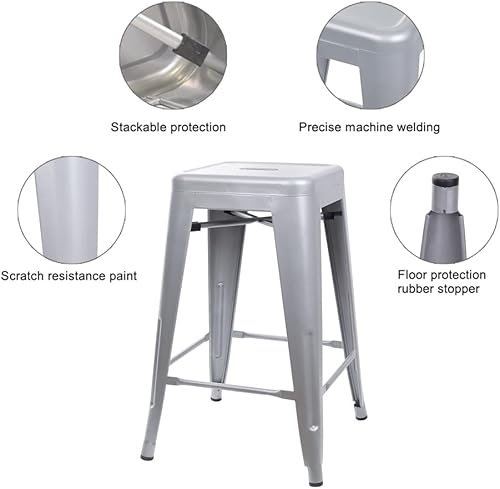 Stackable protection

Precise machine welding

Scratch resistance paint

Floor protection rubber stopper