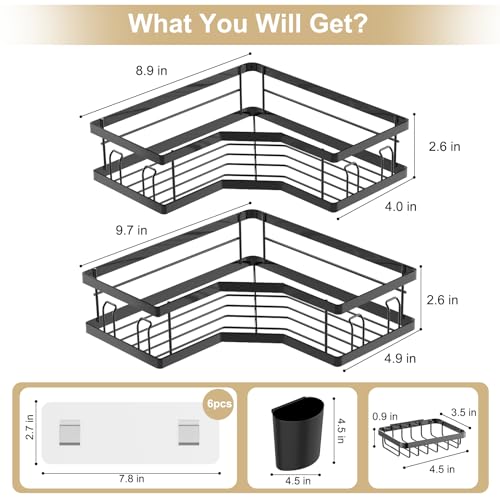 What You Will Get?

8.9 in

2.6 in

4.0 in

9.7 in

2.6 in

4.9 in

6pcs

2.7 in

7.8 in

4.5 in

4.5 in

0.9 in

3.5 in

4.5 in