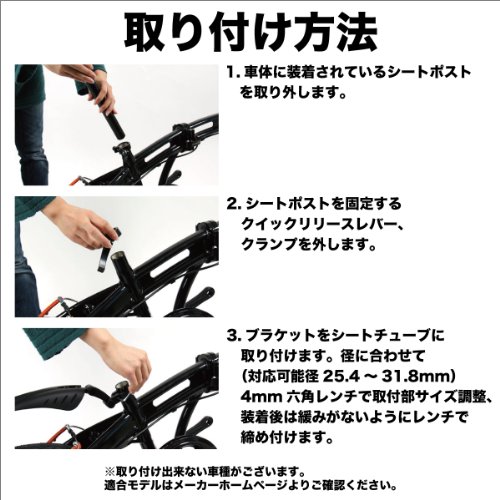 取り付け方法

1. 車体に装着されているシートポストを取り外します。

2. シートポストを固定するクイックリリースレバー、クランプを外します。

3. ブラケットをシートチューブに取り付けます。径に合わせて（対応可能径 25.4 ~ 31.8mm）4mm 六角レンチで取付部サイズ調整、装着後は緩みがないようにレンチで締め付けます。

※取り付け出来ない車種がございます。
適合モデルはメーカーホームページよりご確認ください。