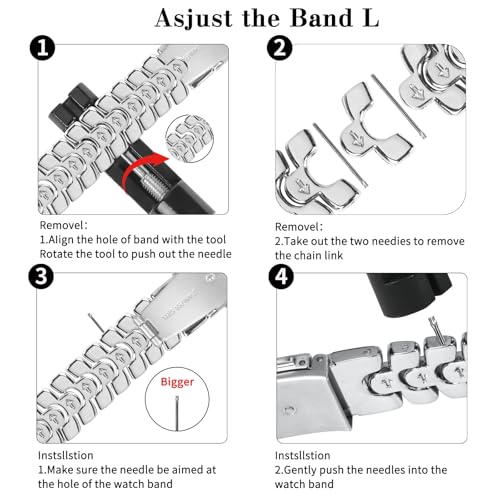 Asjust the Band L

1

Removel:
1.Align the hole of band with the tool
Rotate the tool to push out the needle

2

Removel:
2.Take out the two needies to remove the chain link

3

Bigger

Instsllstion
1.Make sure the needle be aimed at the hole of the watch band

4

Instsllstion
2.Gently push the needles into the watch band