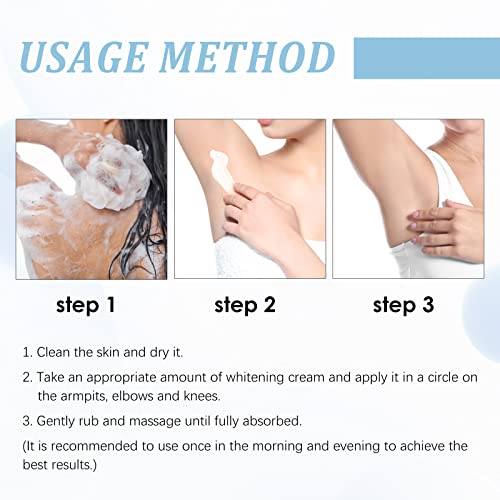 USAGE METHOD

step 1

step 2

step 3

1. Clean the skin and dry it.

2. Take an appropriate amount of whitening cream and apply it in a circle on the armpits, elbows and knees.

3. Gently rub and massage until fully absorbed.

(It is recommended to use once in the morning and evening to achieve the best results.)