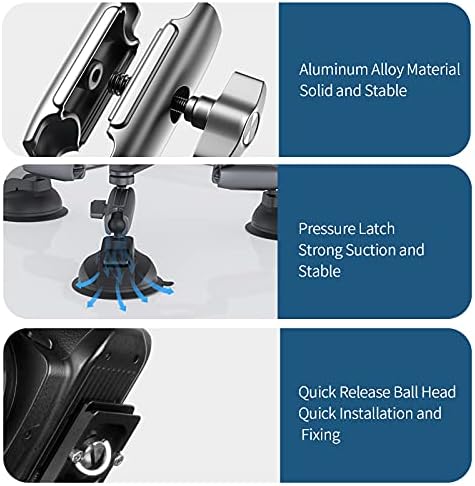 Aluminum Alloy Material
Solid and Stable

Pressure Latch
Strong Suction and Stable

Quick Release Ball Head
Quick Installation and Fixing