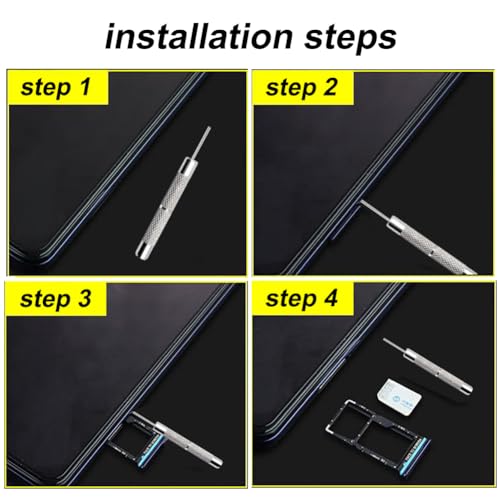 installation steps

step 1

step 2

step 3

step 4