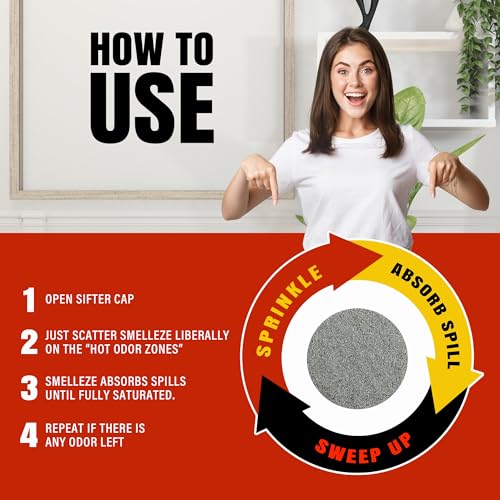 HOW TO USE

1 OPEN SIFTER CAP

2 JUST SCATTER SMELLEZE LIBERALLY ON THE "HOT ODOR ZONES"

3 SMELLEZE ABSORBS SPILLS UNTIL FULLY SATURATED.

4 REPEAT IF THERE IS ANY ODOR LEFT

SPRINKLE
ABSORB SPILL
SWEEP UP