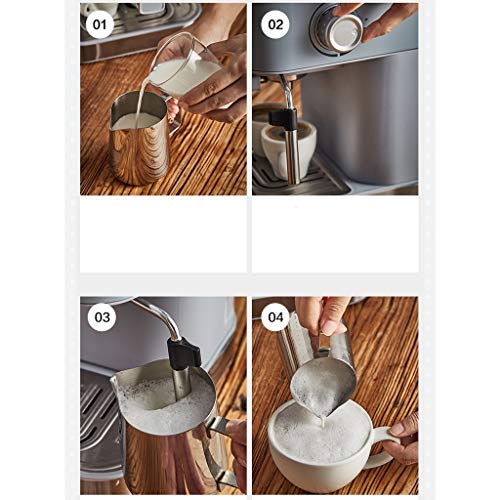 01

02

03

04