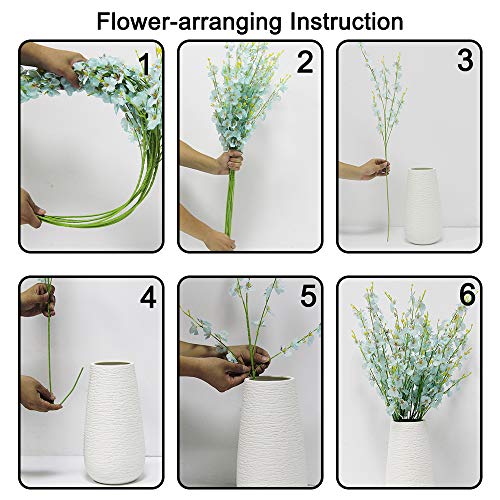 Flower-arranging Instruction

1

2

3

4

5

6