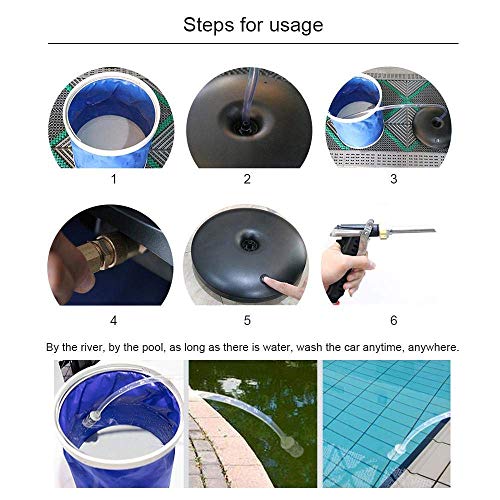 Steps for usage

1

2

3

4

5

6

By the river, by the pool, as long as there is water, wash the car anytime, anywhere.