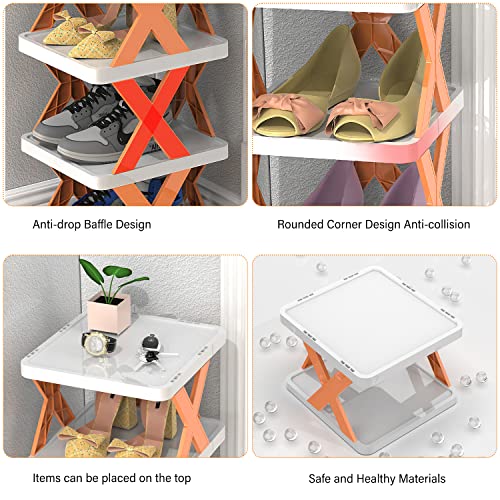 Anti-drop Baffle Design

Rounded Corner Design Anti-collision

Items can be placed on the top

Safe and Healthy Materials