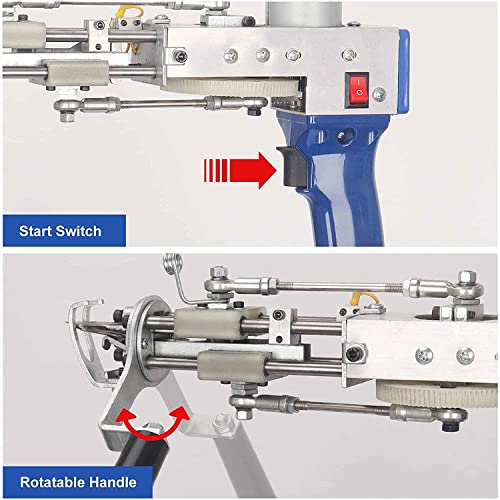 Start Switch

Rotatable Handle