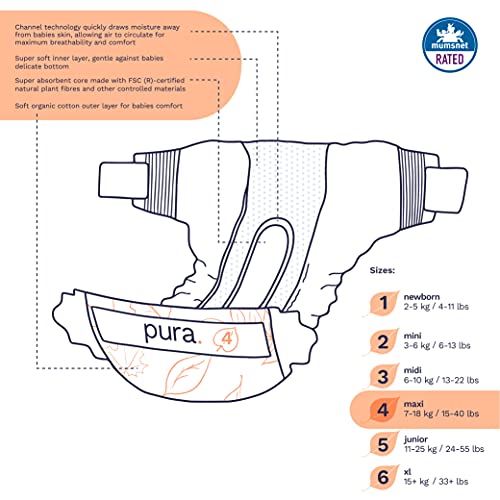 Channel technology quickly draws moisture away from babies skin, allowing air to circulate for maximum breathability and comfort

Super soft inner layer, gentle against babies delicate bottom

Super absorbent core made with FSC (R)-certified natural plant fibres and other controlled materials

Soft organic cotton outer layer for babies comfort

mumsnet
RATED

pura. 4

Sizes:

1 newborn
2-5 kg / 4-11 lbs

2 mini
3-6 kg / 6-13 lbs

3 midi
6-10 kg / 13-22 lbs

4 maxi
7-18 kg / 15-40 lbs

5 junior
11-25 kg / 24-55 lbs

6 xl
15+ kg / 33+ lbs