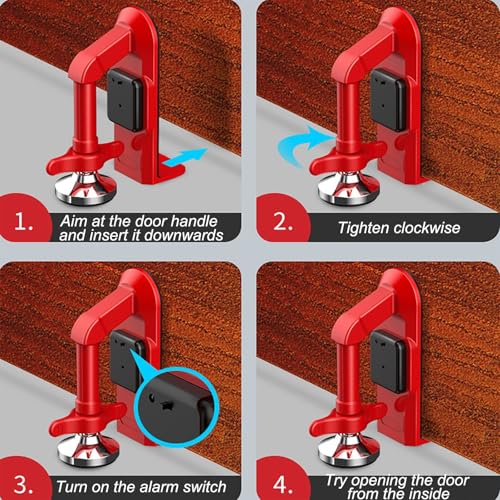 1. Aim at the door handle and insert it downwards

2. Tighten clockwise

3. Turn on the alarm switch

4. Try opening the door from the inside