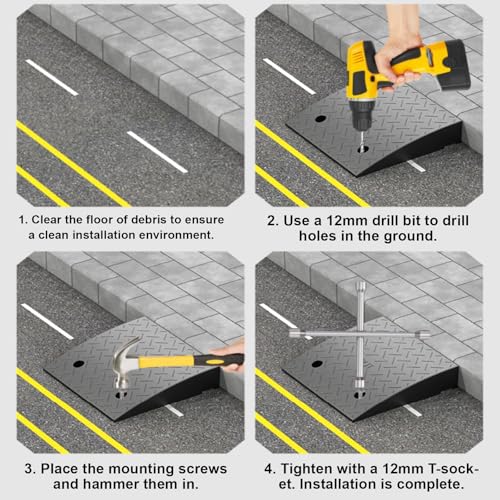 1. Clear the floor of debris to ensure a clean installation environment.

2. Use a 12mm drill bit to drill holes in the ground.

3. Place the mounting screws and hammer them in.

4. Tighten with a 12mm T-socket. Installation is complete.