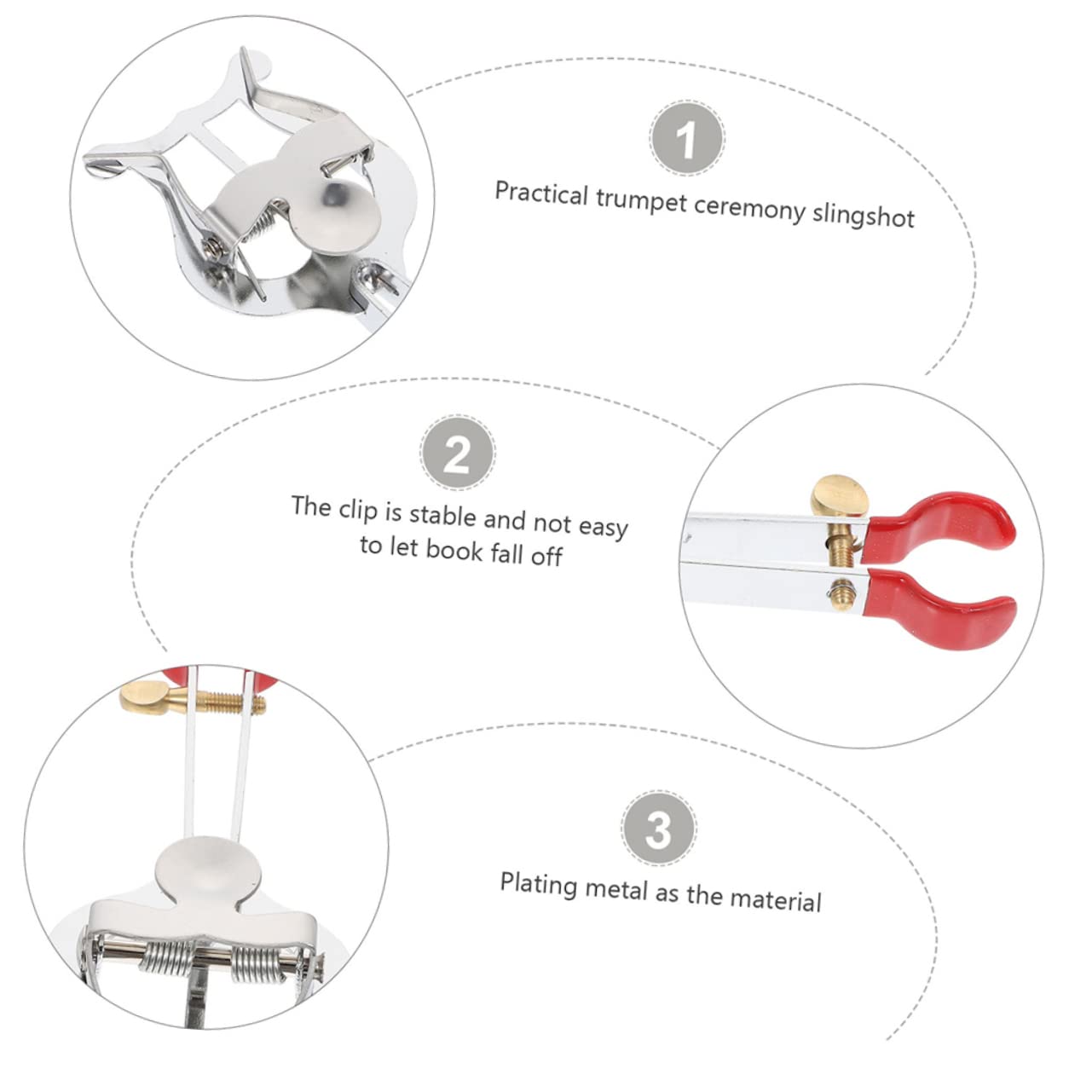 1

Practical trumpet ceremony slingshot

2

The clip is stable and not easy to let book fall off

3

Plating metal as the material