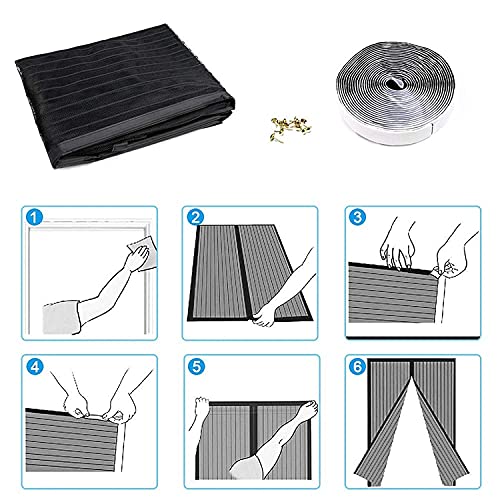 1
2
3
4
5
6